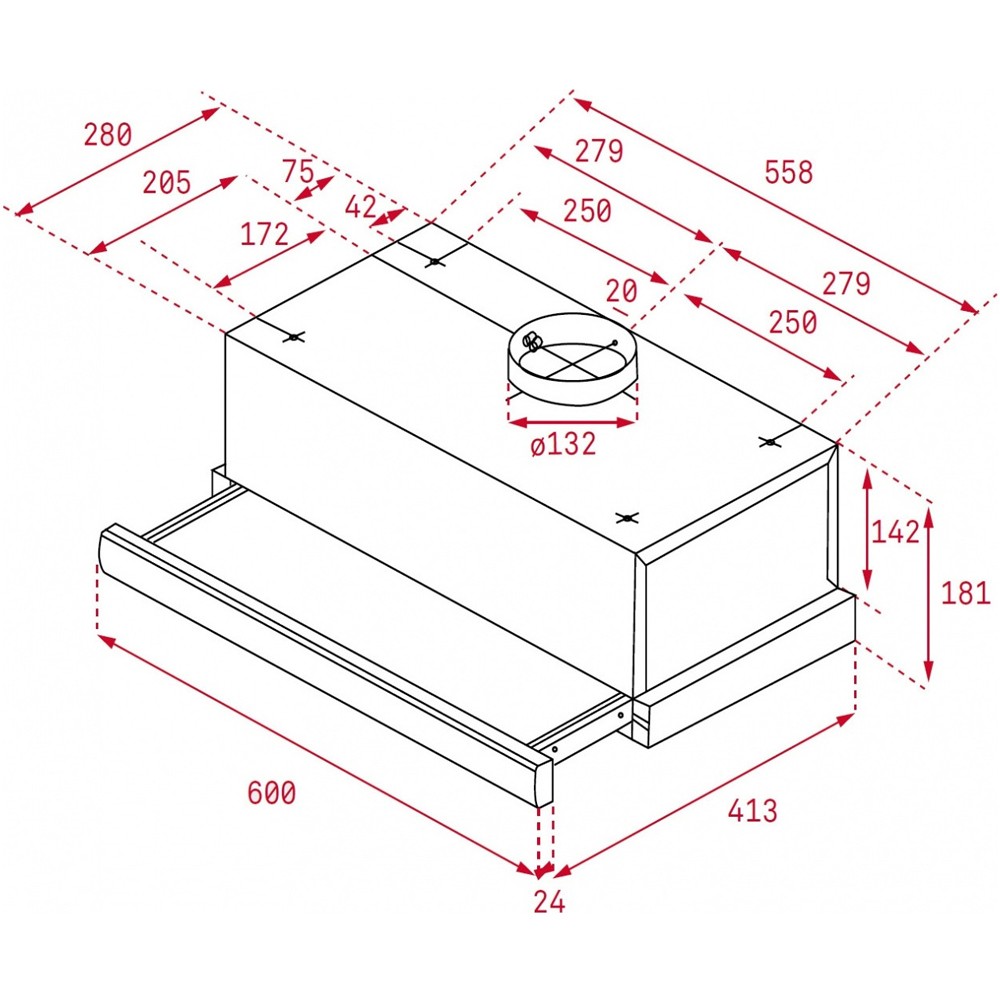 280
205
75
42
172
279
558
250
20
279
250
ø132
142
181
600
413
24